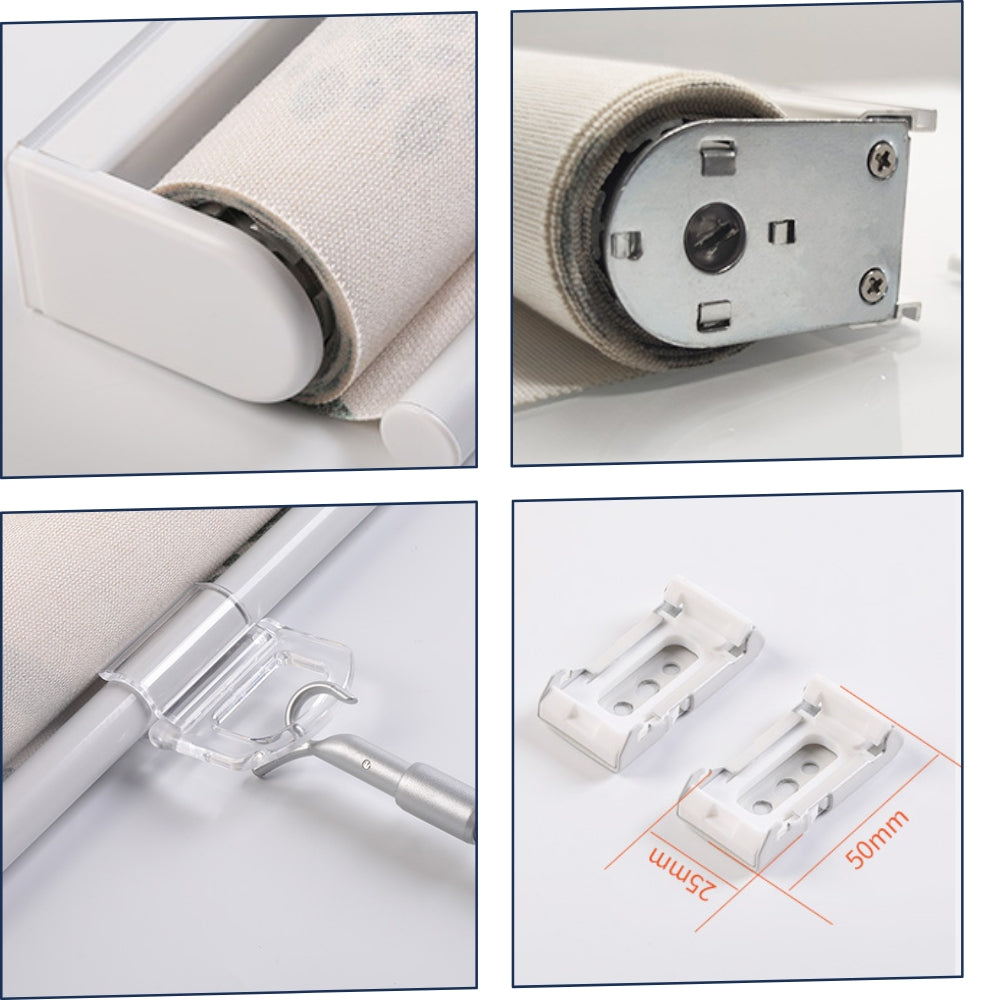 25mm

50mm