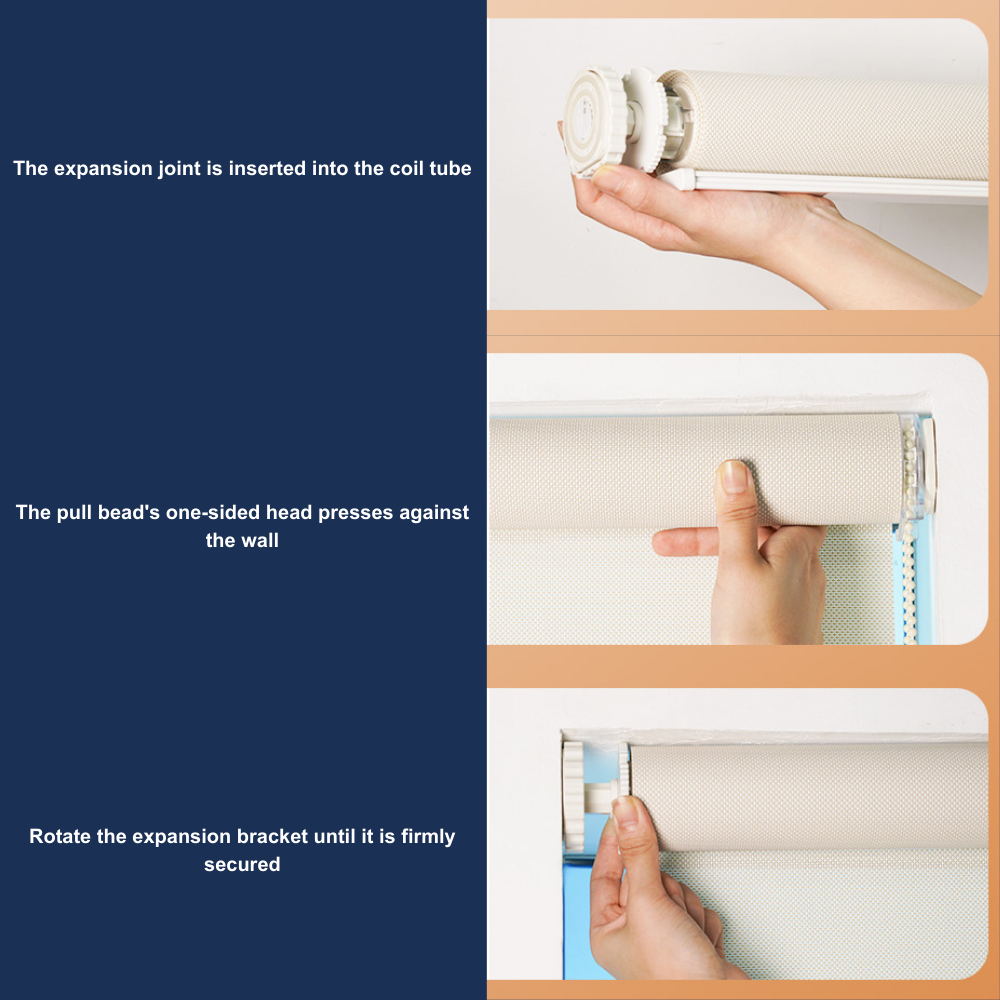 The expansion joint is inserted into the coil tube

The pull bead's one-sided head presses against the wall

Rotate the expansion bracket until it is firmly secured