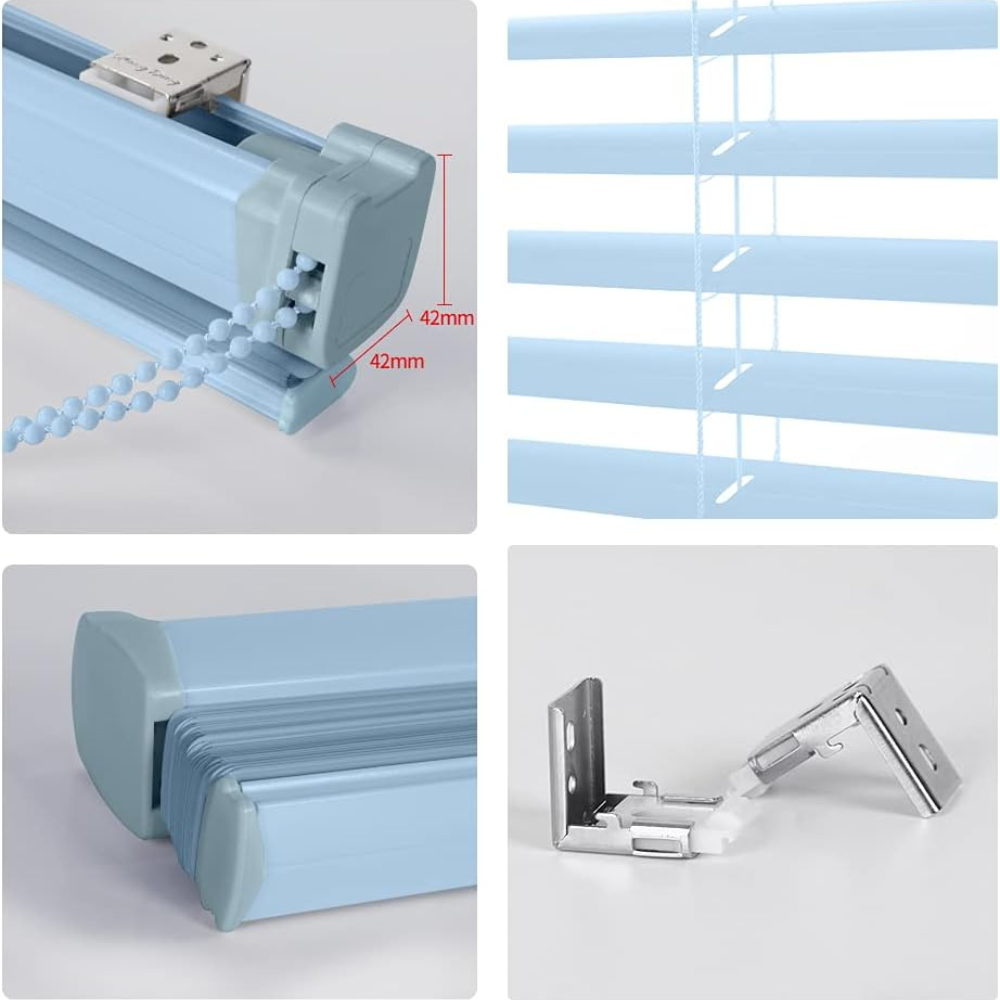 42mm
42mm