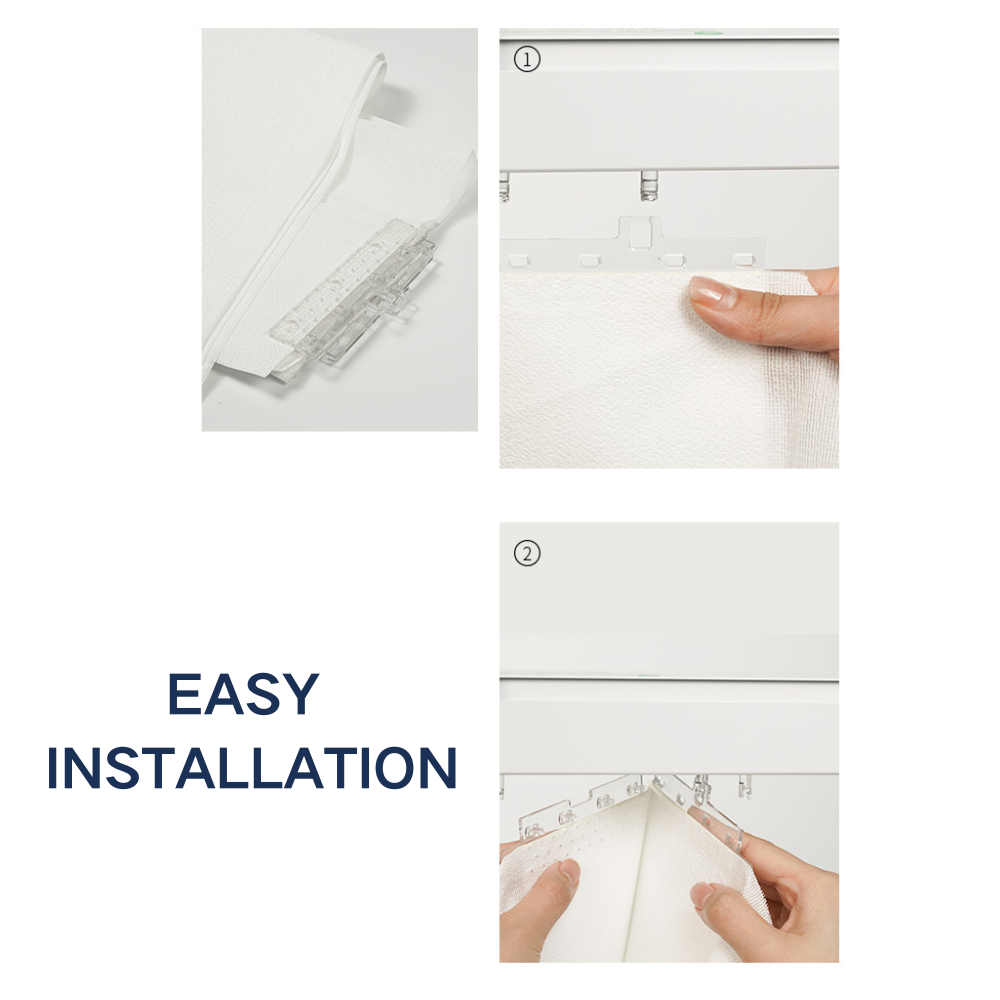 ①

②

EASY INSTALLATION