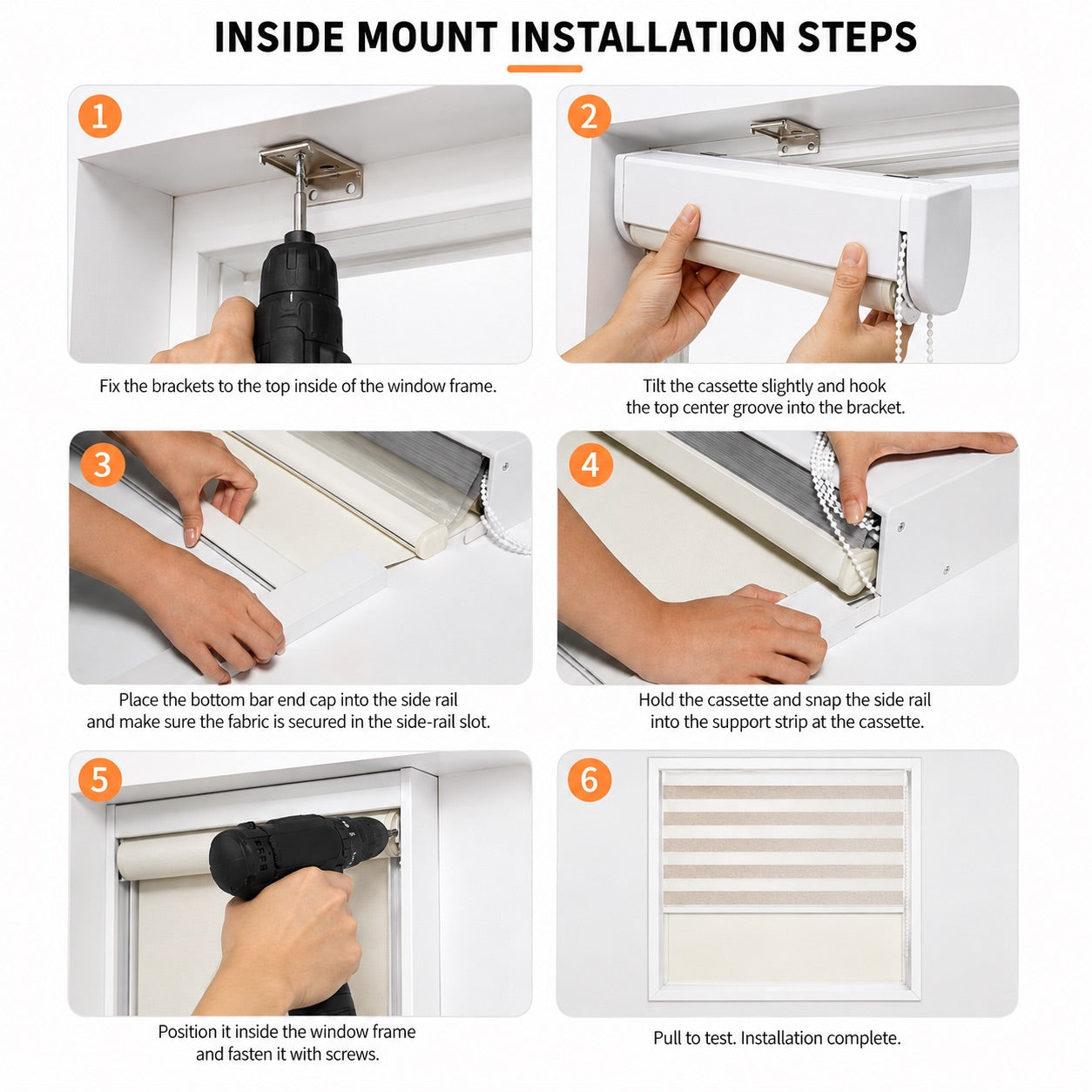 INSIDE MOUNT INSTALLATION STEPS

1

Fix the brackets to the top inside of the window frame.

2

Tilt the cassette slightly and hook the top center groove into the bracket.

3

Place the bottom bar end cap into the side rail and make sure the fabric is secured in the side-rail slot.

4

Hold the cassette and snap the side rail into the support strip at the cassette.

5

Position it inside the window frame and fasten it with screws.

6

Pull to test. Installation complete.