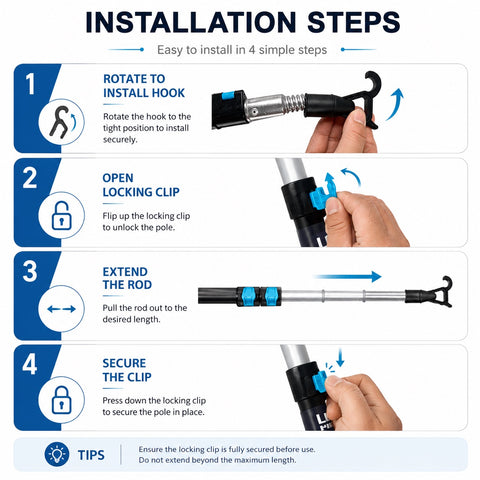 INSTALLATION STEPS

Easy to install in 4 simple steps

1

ROTATE TO INSTALL HOOK

Rotate the hook to the tight position to install securely.

2

OPEN LOCKING CLIP

Flip up the locking clip to unlock the pole.

3

EXTEND THE ROD

Pull the rod out to the desired length.

4

SECURE THE CLIP

Press down the locking clip to secure the pole in place.

TIPS

Ensure the locking clip is fully secured before use.
Do not extend beyond the maximum length.