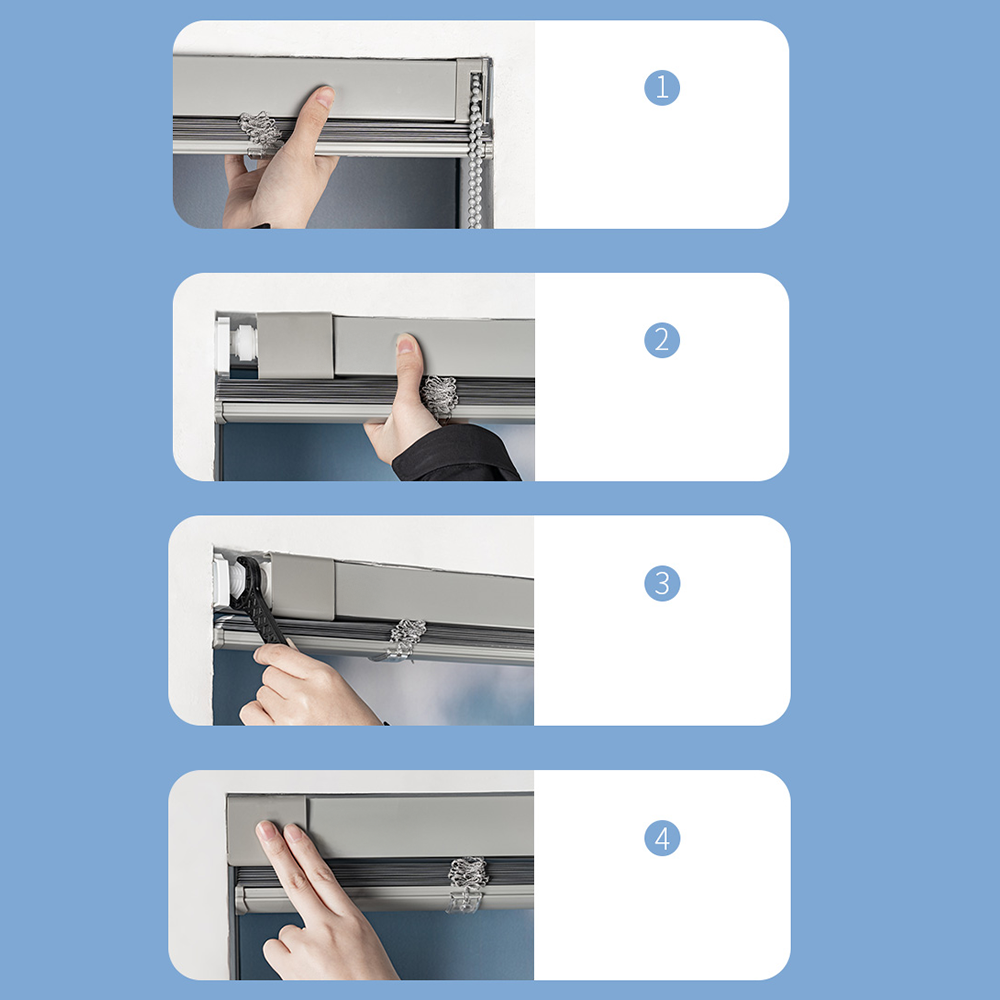 1

2

3

4