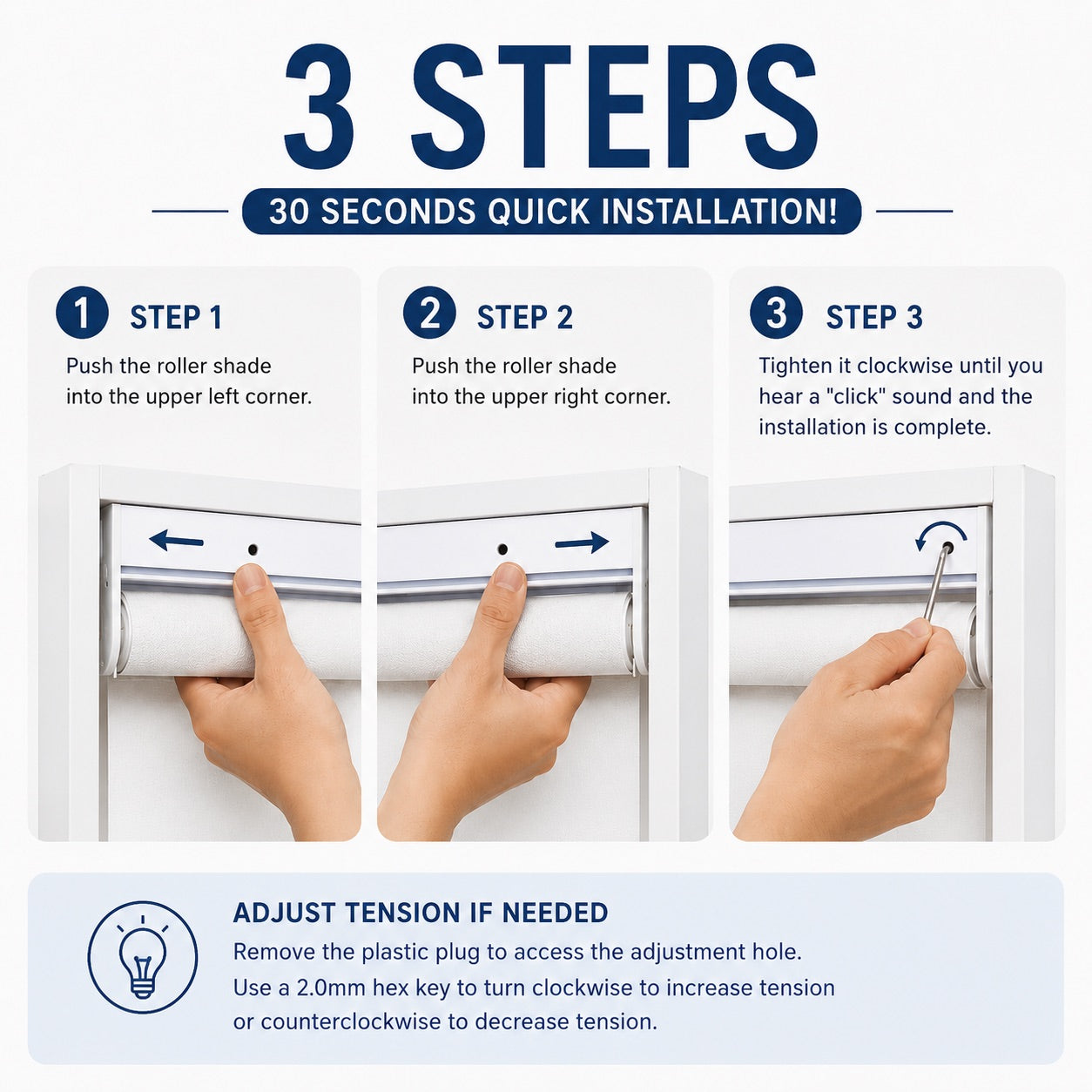 3 STEPS

30 SECONDS QUICK INSTALLATION!

1 STEP 1

Push the roller shade into the upper left corner.

2 STEP 2

Push the roller shade into the upper right corner.

3 STEP 3

Tighten it clockwise until you hear a "click" sound and the installation is complete.

ADJUST TENSION IF NEEDED

Remove the plastic plug to access the adjustment hole. Use a 2.0mm hex key to turn clockwise to increase tension or counterclockwise to decrease tension.