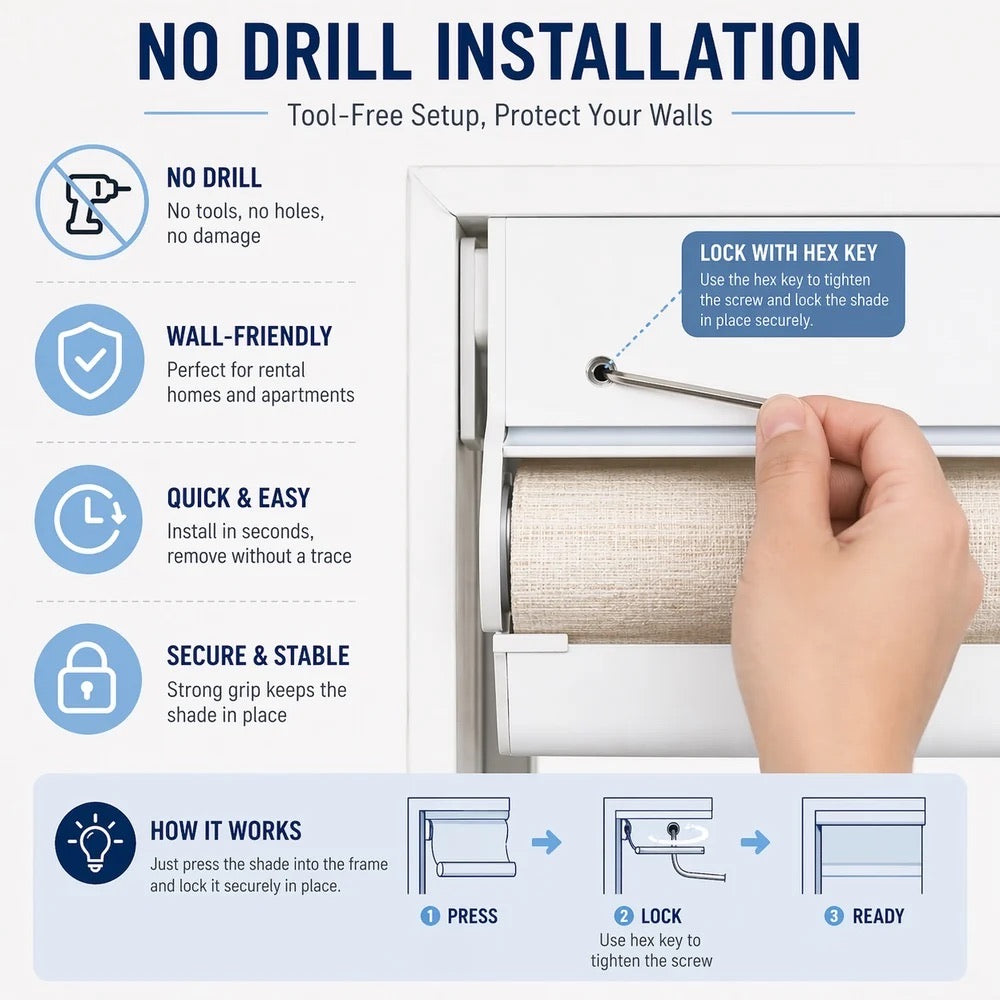 NO DRILL INSTALLATION

Tool-Free Setup, Protect Your Walls

NO DRILL
No tools, no holes, no damage

WALL-FRIENDLY
Perfect for rental homes and apartments

QUICK & EASY
Install in seconds, remove without a trace

SECURE & STABLE
Strong grip keeps the shade in place

LOCK WITH HEX KEY
Use the hex key to tighten the screw and lock the shade in place securely.

HOW IT WORKS
Just press the shade into the frame and lock it securely in place.

1 PRESS

2 LOCK
Use hex key to tighten the screw

3 READY