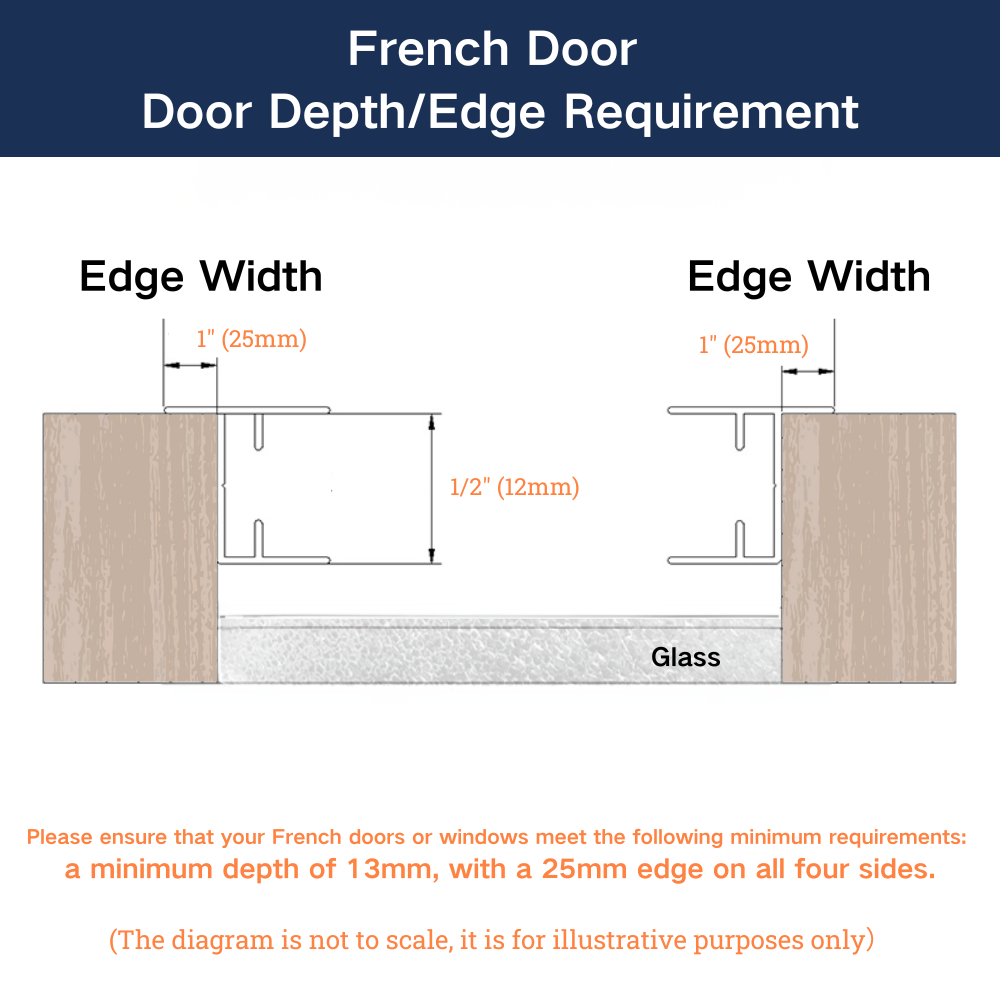 French Door
Door Depth/Edge Requirement

Edge Width

1" (25mm)

Edge Width

1" (25mm)

1/2" (12mm)

Glass

Please ensure that your French doors or windows meet the following minimum requirements:
a minimum depth of 13mm, with a 25mm edge on all four sides.

(The diagram is not to scale, it is for illustrative purposes only)