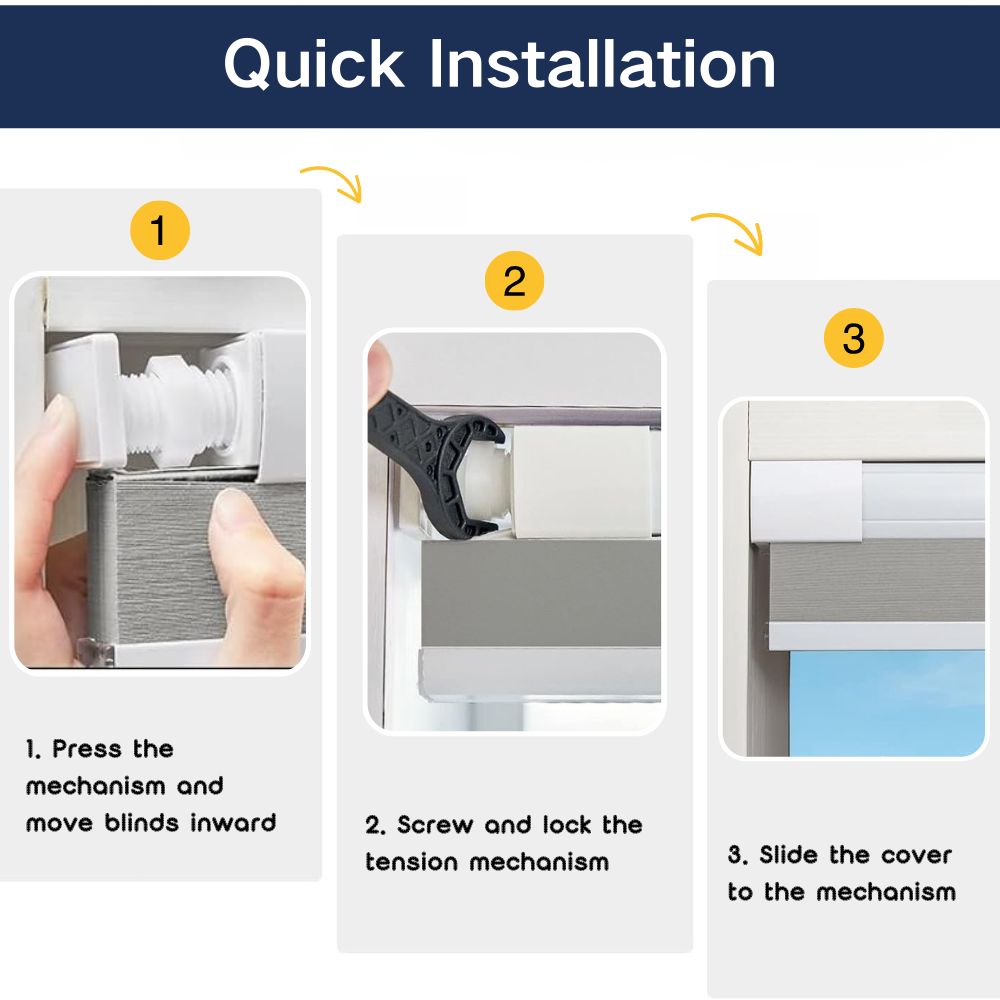 Quick Installation

1

1. Press the mechanism and move blinds inward

2

2. Screw and lock the tension mechanism

3

3. Slide the cover to the mechanism