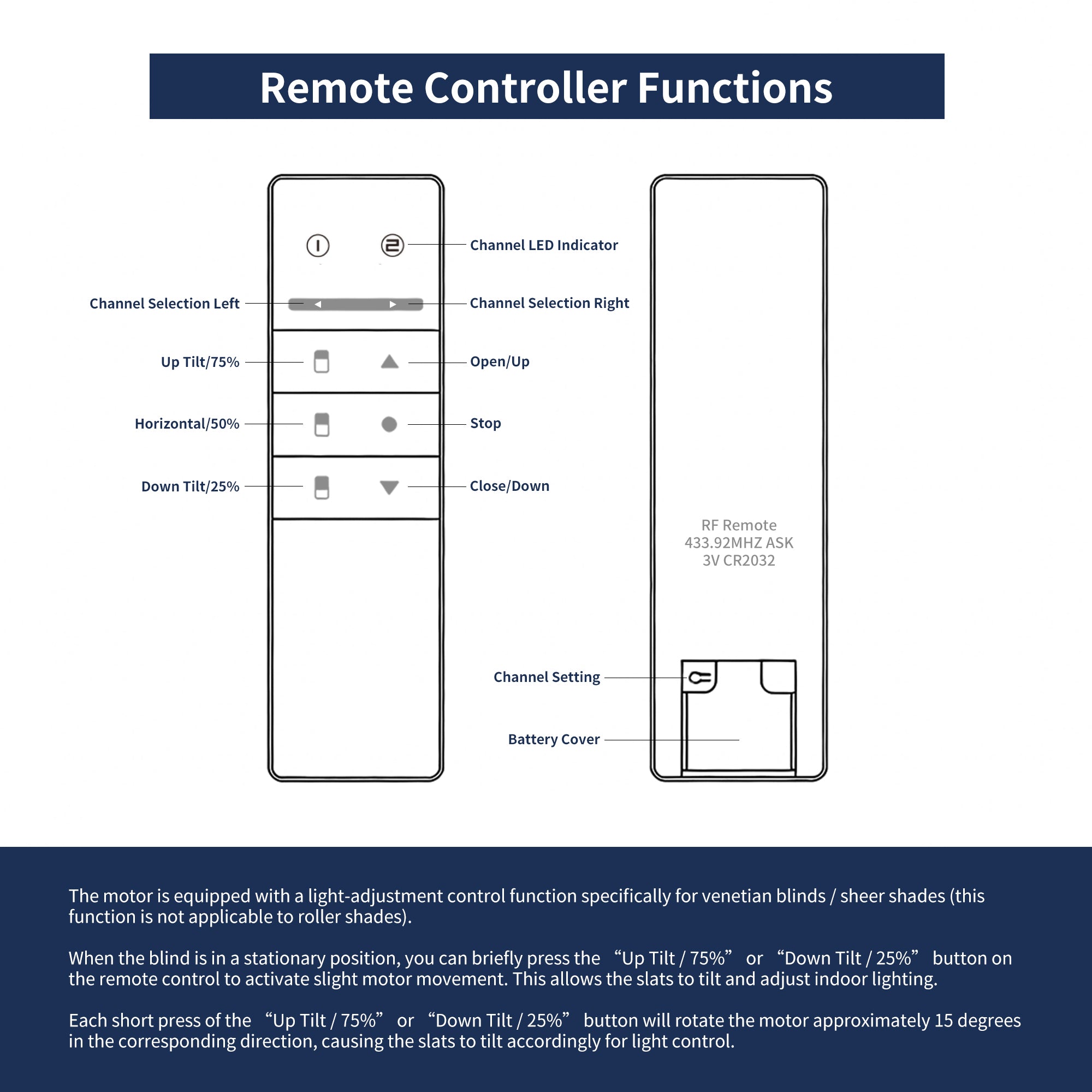 Remote Controller Functions

1 2

Channel LED Indicator

Channel Selection Left

Channel Selection Right

Up Tilt/75%

Open/Up

Horizontal/50%

Stop

Down Tilt/25%

Close/Down

RF Remote
433.92MHZ ASK
3V CR2032

Channel Setting

Battery Cover

The motor is equipped with a light-adjustment control function specifically for venetian blinds / sheer shades (this function is not applicable to roller shades).

When the blind is in a stationary position, you can briefly press the “Up Tilt / 75%” or “Down Tilt / 25%” button on the remote control to activate slight motor movement. This allows the slats to tilt and adjust indoor lighting.

Each short press of the “Up Tilt / 75%” or “Down Tilt / 25%” button will rotate the motor approximately 15 degrees in the corresponding direction, causing the slats to tilt accordingly for light control.