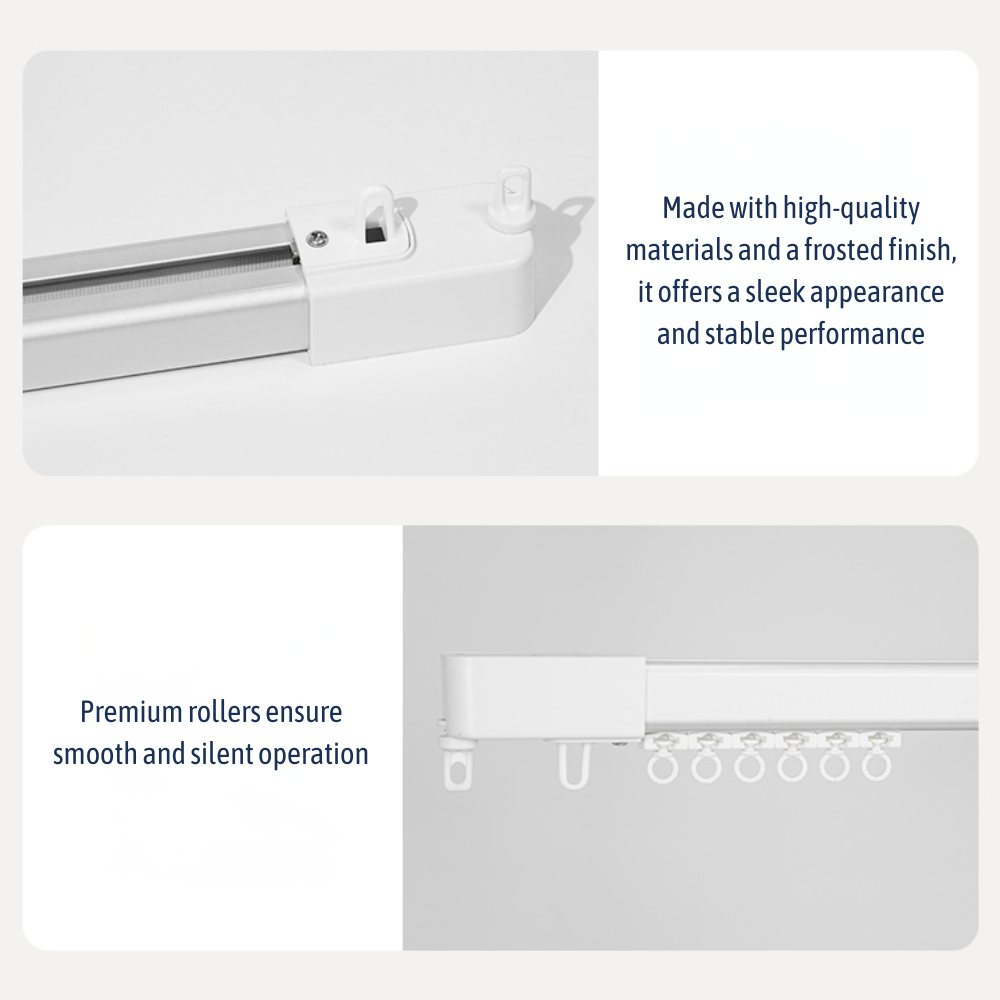 Made with high-quality materials and a frosted finish, it offers a sleek appearance and stable performance

Premium rollers ensure smooth and silent operation