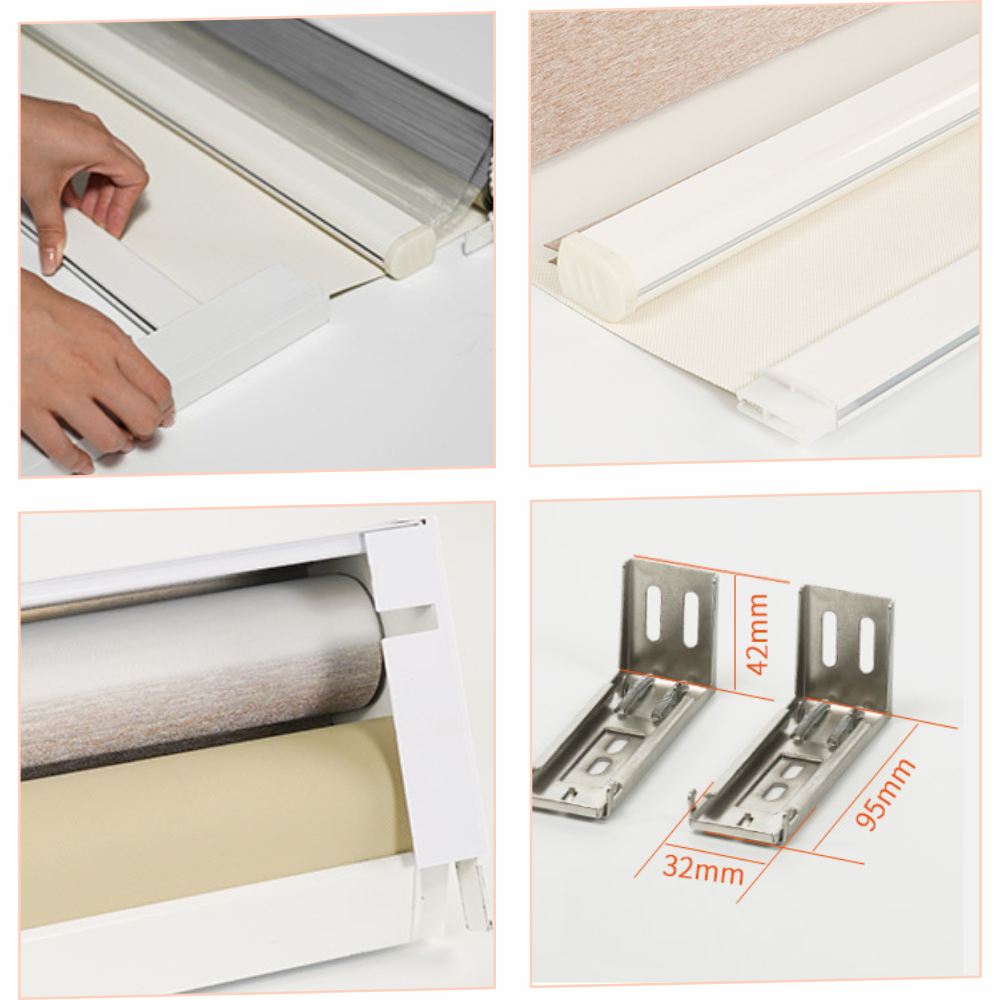 42mm
95mm
32mm