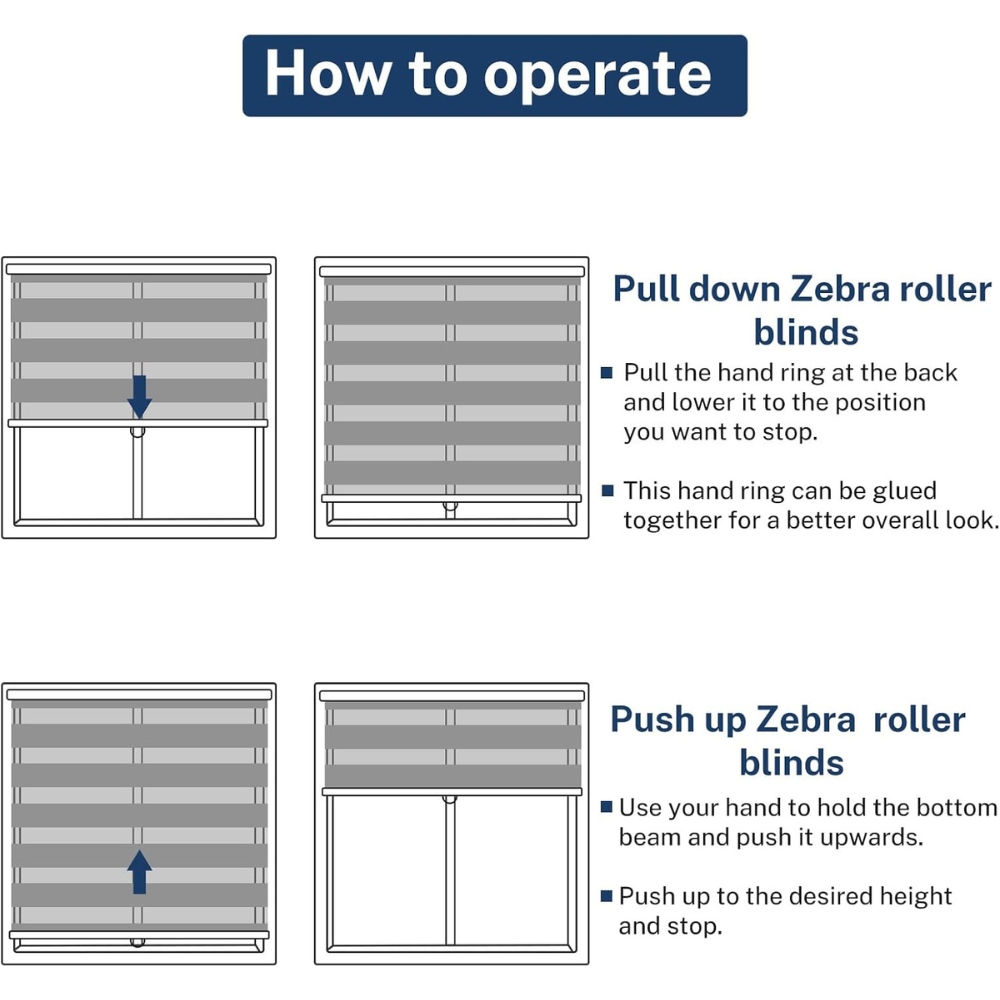 How to operate

Pull down Zebra roller blinds

■ Pull the hand ring at the back and lower it to the position you want to stop.

■ This hand ring can be glued together for a better overall look.

Push up Zebra roller blinds

■ Use your hand to hold the bottom beam and push it upwards.

■ Push up to the desired height and stop.