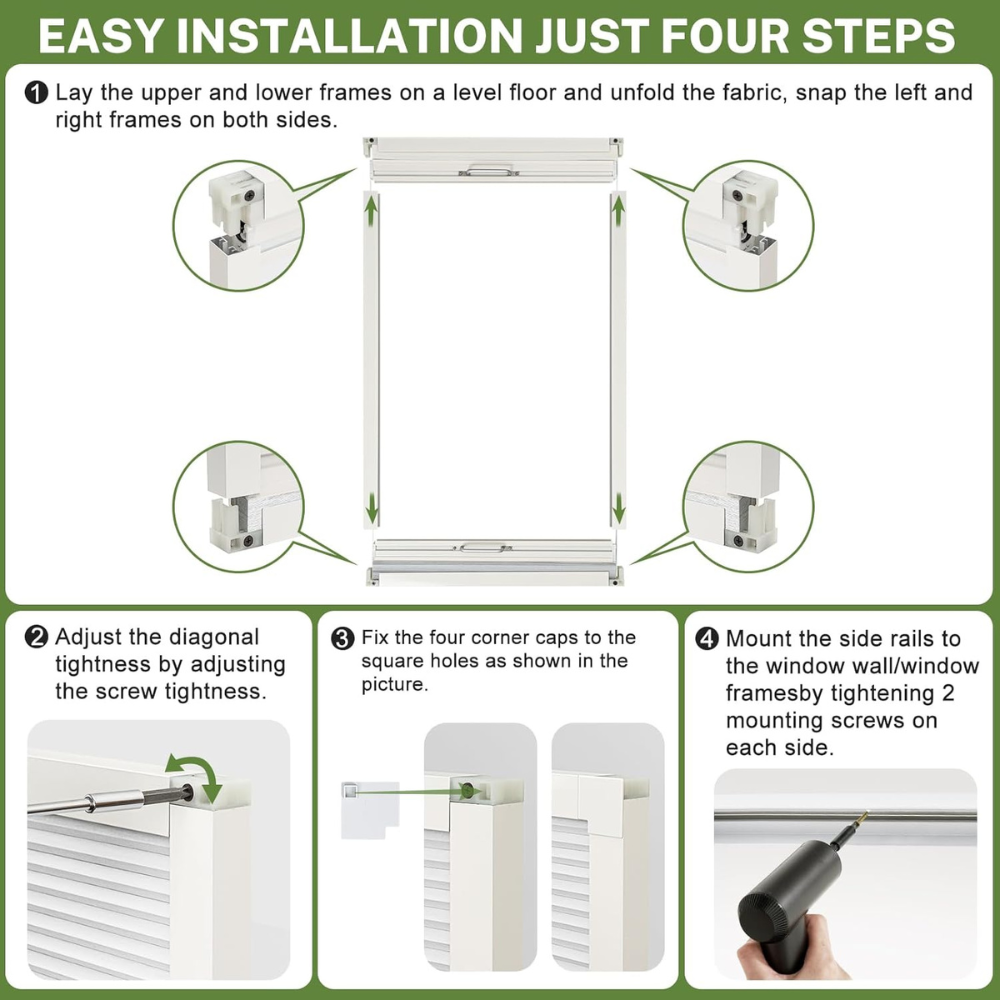 EASY INSTALLATION JUST FOUR STEPS

❶ Lay the upper and lower frames on a level floor and unfold the fabric, snap the left and right frames on both sides.

❷ Adjust the diagonal tightness by adjusting the screw tightness.

❸ Fix the four corner caps to the square holes as shown in the picture.

❹ Mount the side rails to the window wall/window framesby tightening 2 mounting screws on each side.