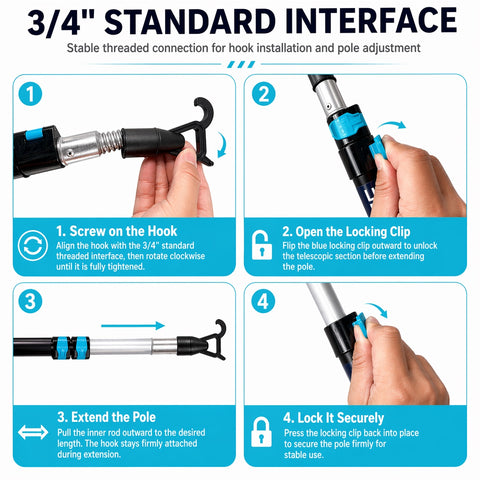 3/4" STANDARD INTERFACE

Stable threaded connection for hook installation and pole adjustment

1

1. Screw on the Hook

Align the hook with the 3/4" standard threaded interface, then rotate clockwise until it is fully tightened.

2

2. Open the Locking Clip

Flip the blue locking clip outward to unlock the telescopic section before extending the pole.

3

3. Extend the Pole

Pull the inner rod outward to the desired length. The hook stays firmly attached during extension.

4

4. Lock It Securely

Press the locking clip back into place to secure the pole firmly for stable use.