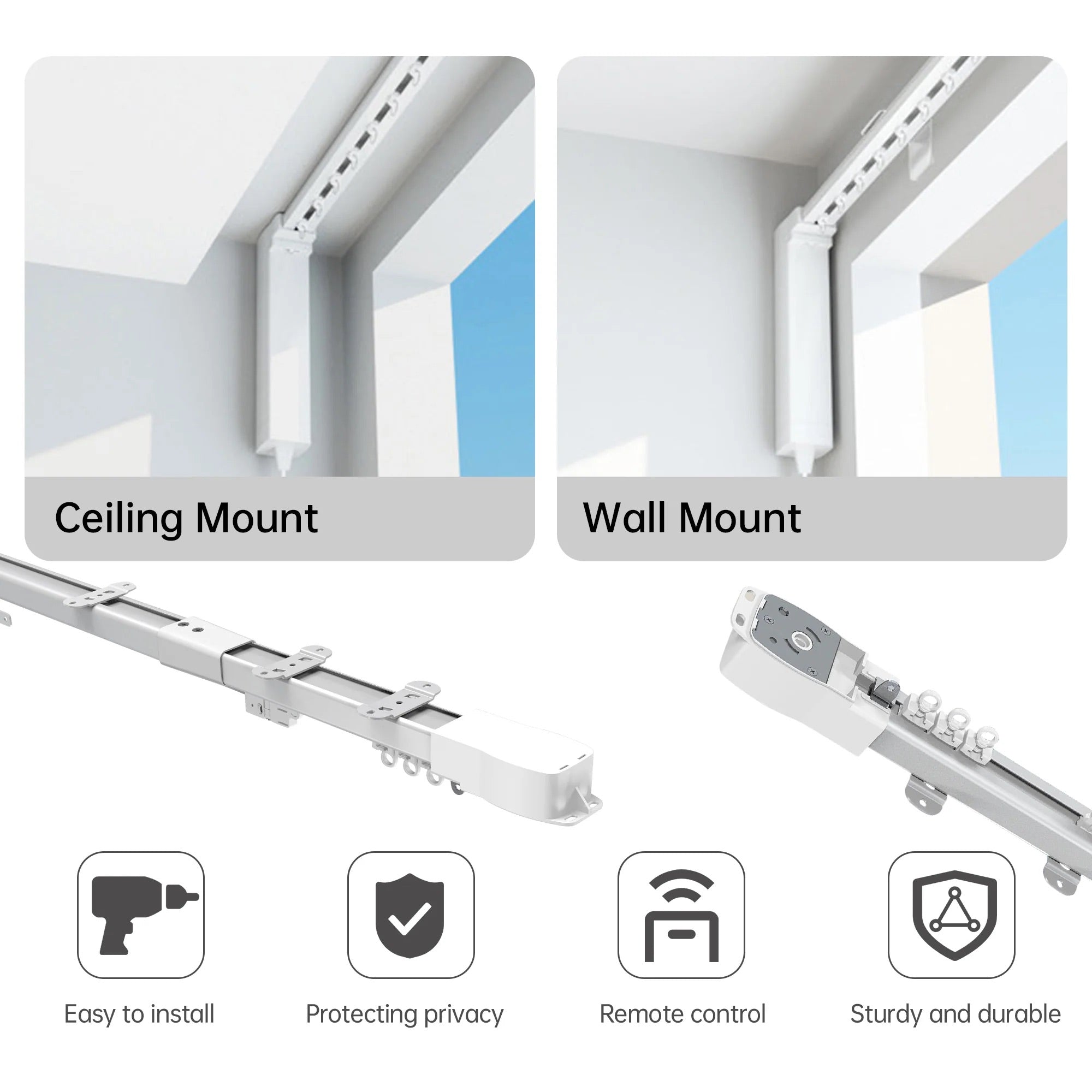 Ceiling Mount

Wall Mount

Easy to install

Protecting privacy

Remote control

Sturdy and durable